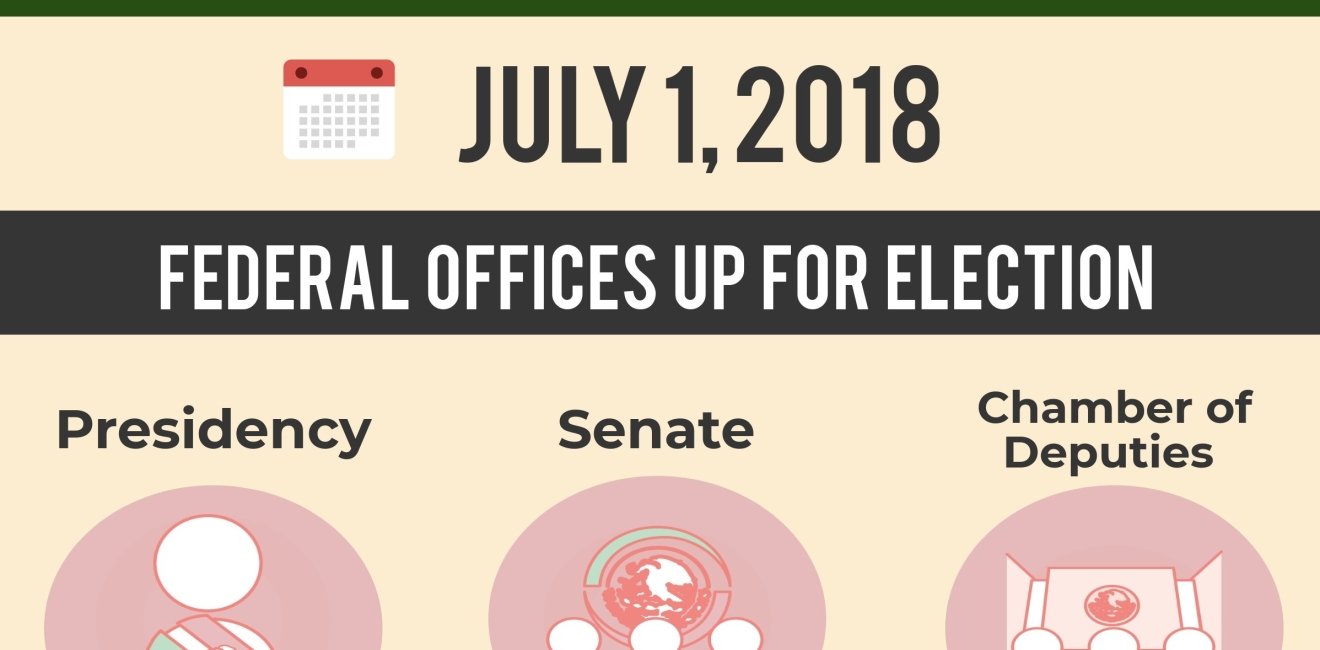 JULY 1, 2018

FEDERAL OFFICES UP FOR ELECTION

Presidency

Senate

Chamber of Deputies